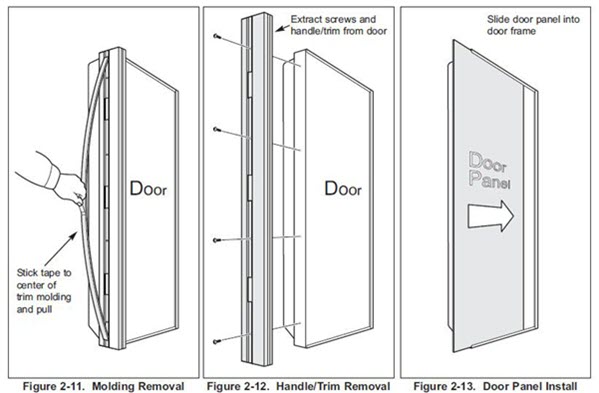 Door

Stick tape to center of trim molding and pull

Figure 2-11. Molding Removal

Extract screws and handle/trim from door

Door

Figure 2-12. Handle/Trim Removal

Slide door panel into door frame

Door Panel

Figure 2-13. Door Panel Install